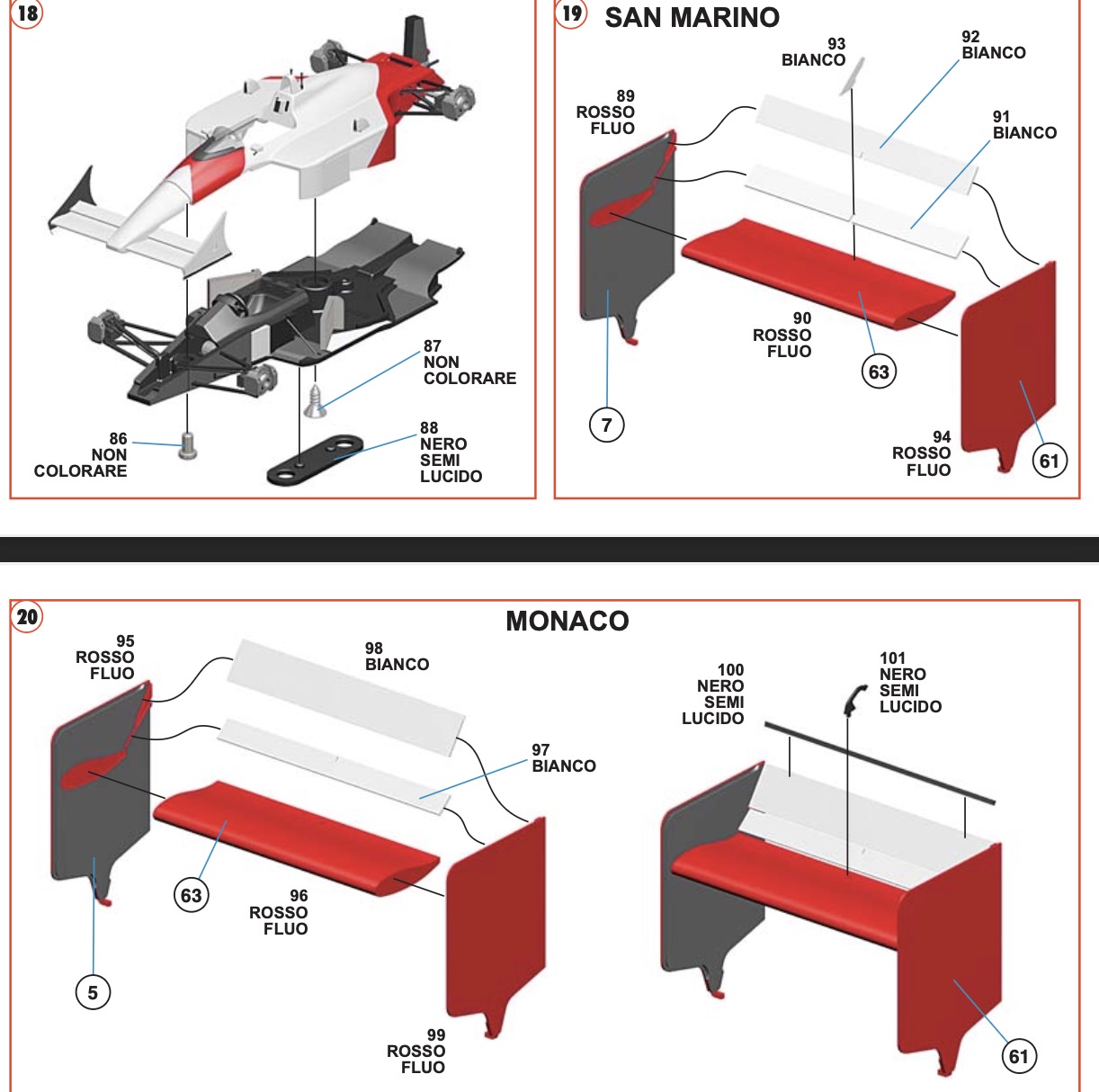 18

87
NON
COLORARE

86
NON
COLORARE

88
NERO
SEMI
LUCIDO

19 SAN MARINO

93
BIANCO

92
BIANCO

89
ROSSO
FLUO

91
BIANCO

90
ROSSO
FLUO

63

7

94
ROSSO
FLUO

61

20

MONACO

95
ROSSO
FLUO

98
BIANCO

97
BIANCO

63

96
ROSSO
FLUO

5

99
ROSSO
FLUO

100
NERO
SEMI
LUCIDO

101
NERO
SEMI
LUCIDO

61